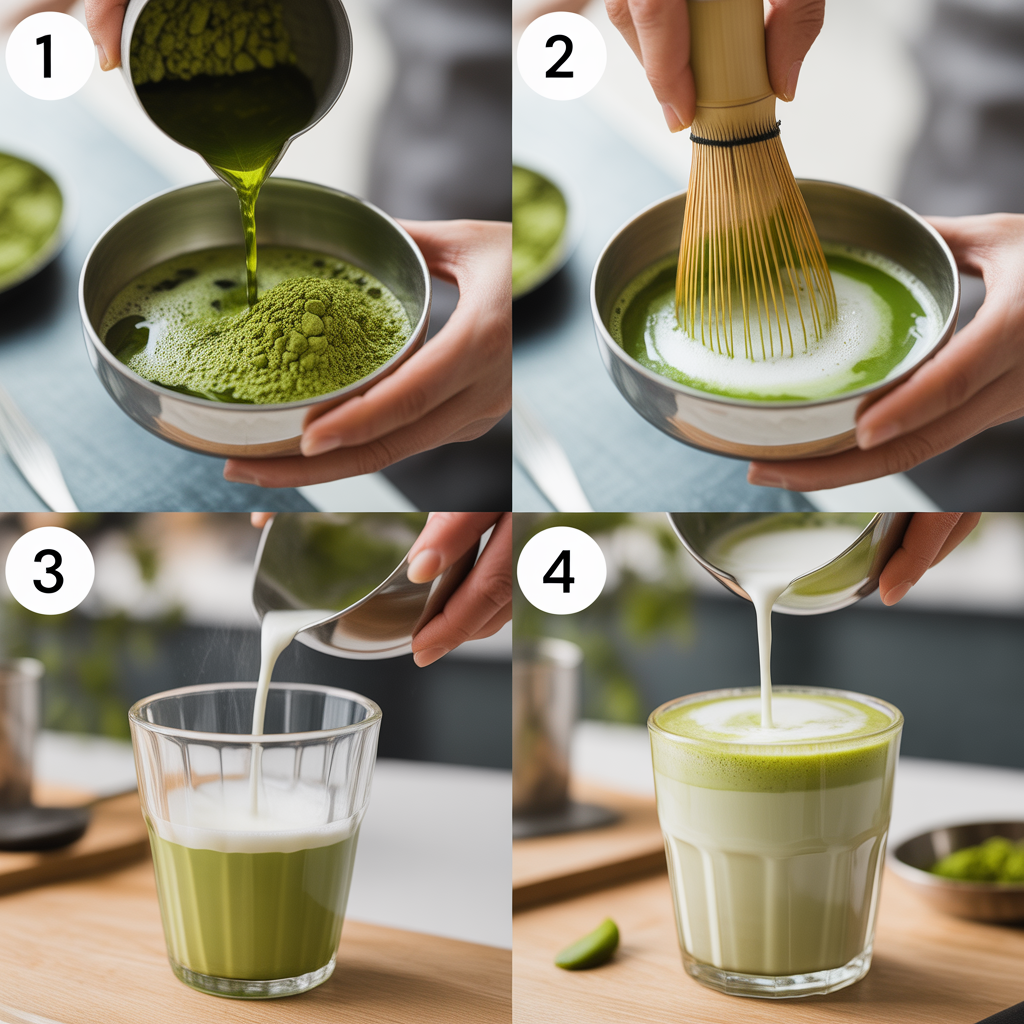 1

2

3

4